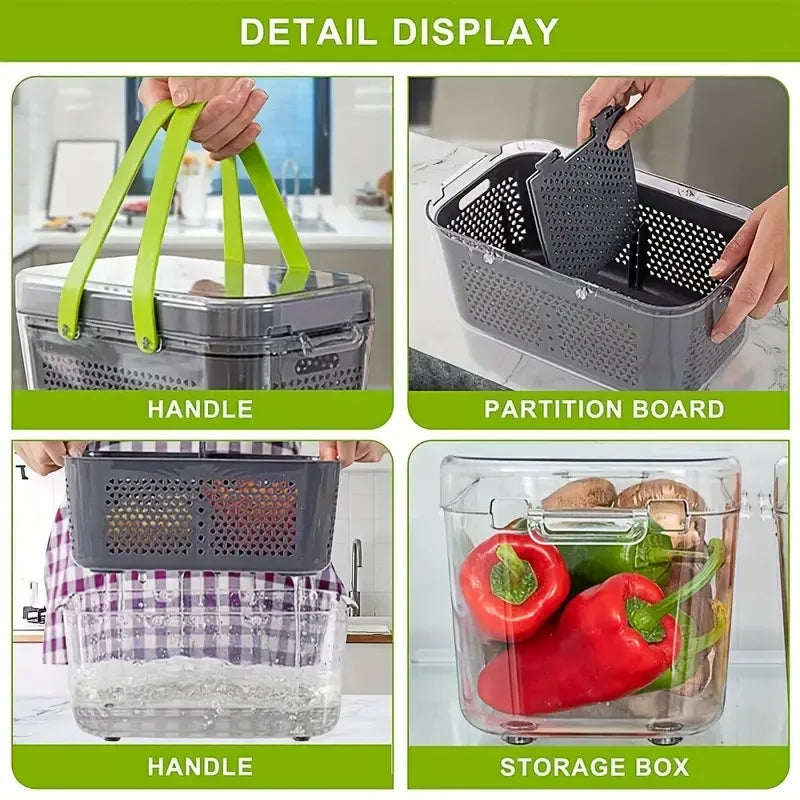 DETAIL DISPLAY

HANDLE

PARTITION BOARD

HANDLE

STORAGE BOX