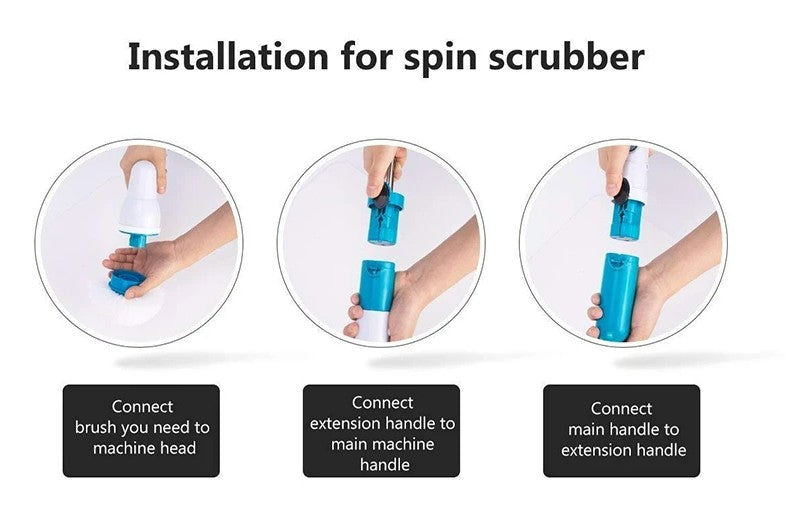 Installation for spin scrubber

Connect brush you need to machine head

Connect extension handle to main machine handle

Connect main handle to extension handle